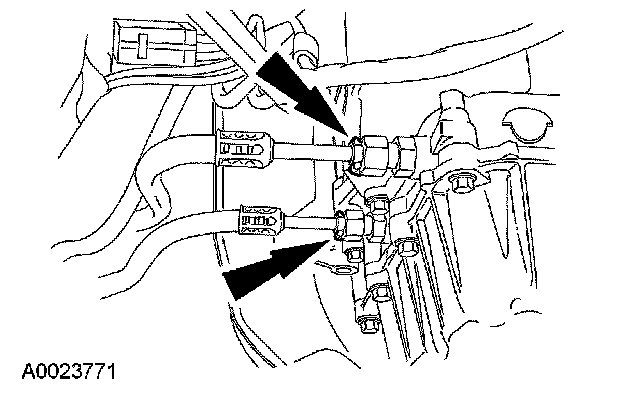 A0023771