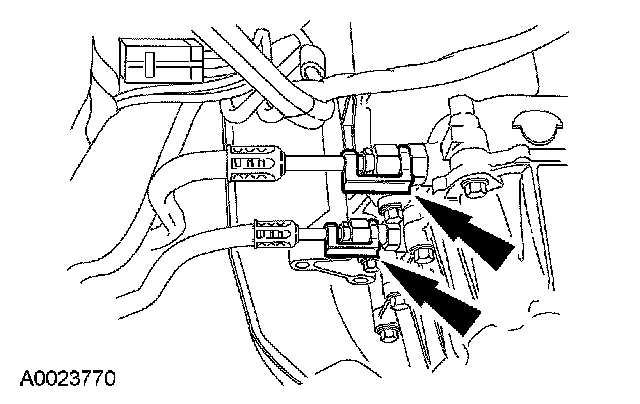 A0023770