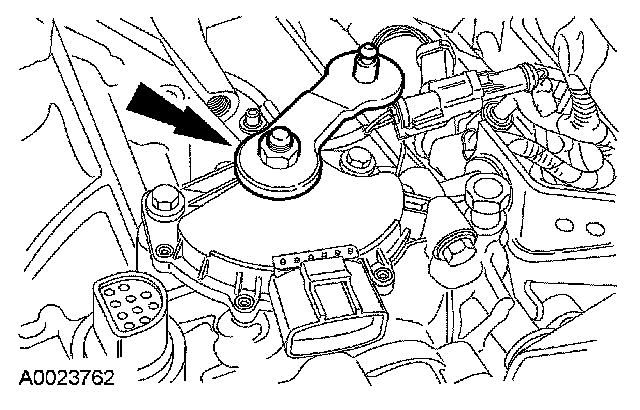 A0023762