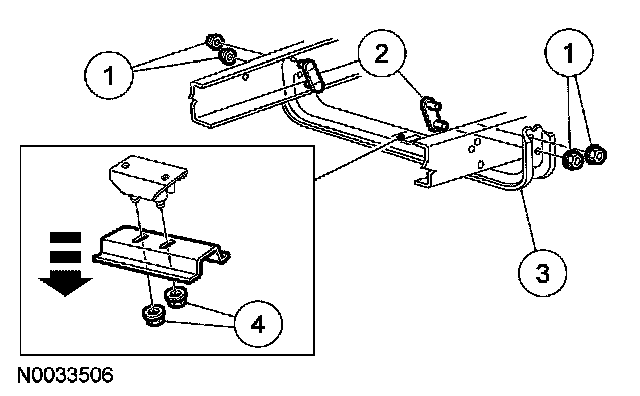 1
2
1
3
4
N0033506