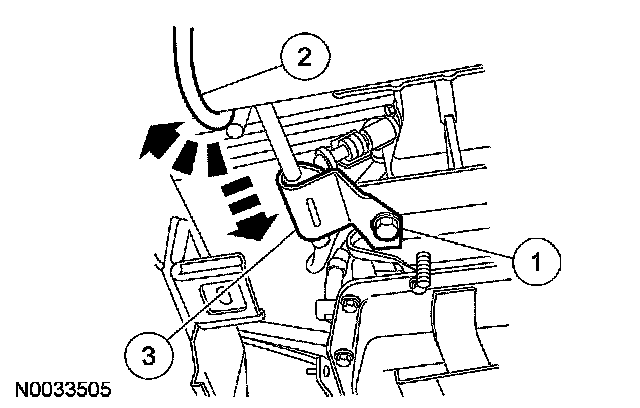 2
1
3
N0033505