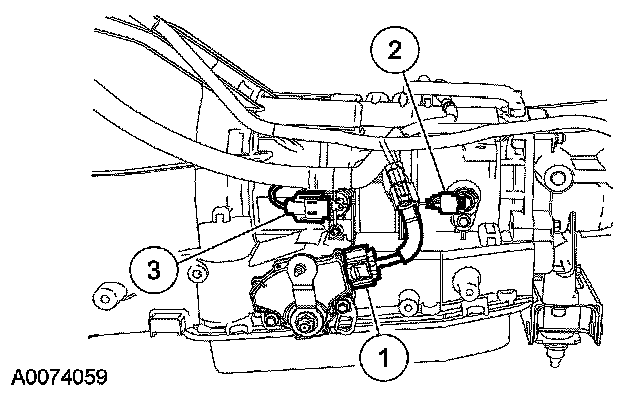 2

3

1

A0074059