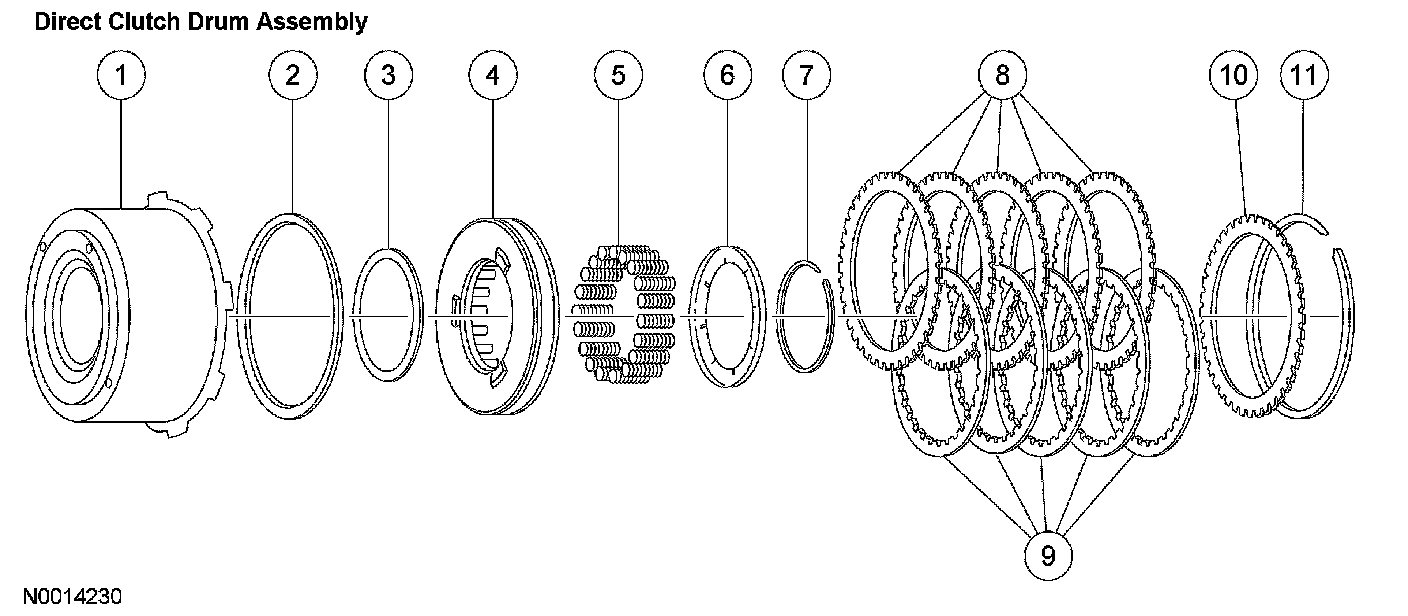 Direct Clutch Drum Assembly

1
2
3
4
5
6
7
8
10
11
9

N0014230