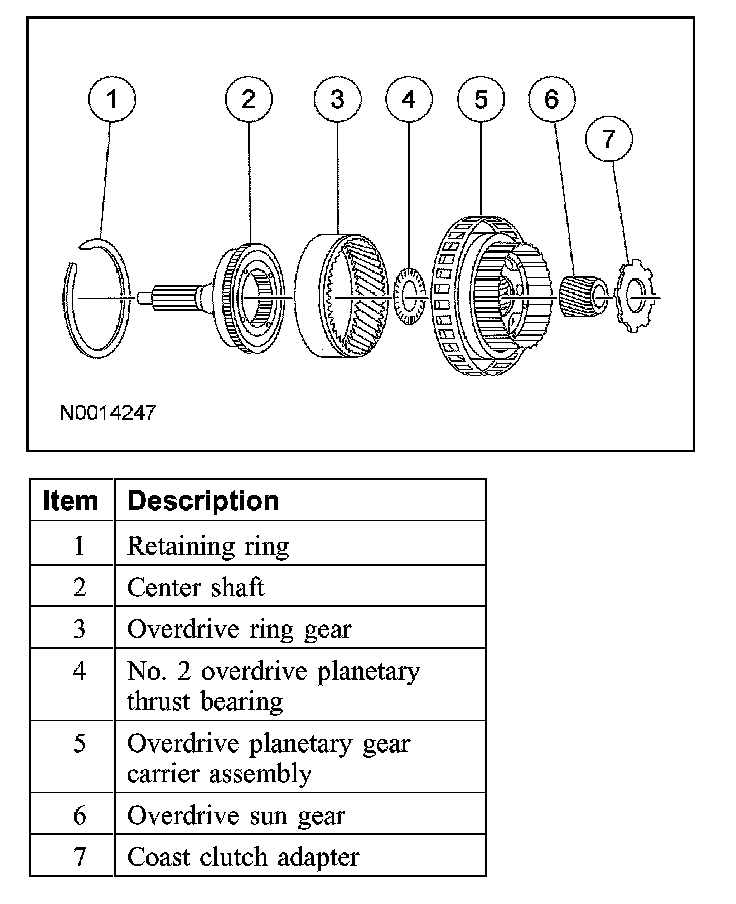 1 2 3 4 5 6 7

N0014247

| Item | Description |
|---|---|
| 1 | Retaining ring |
| 2 | Center shaft |
| 3 | Overdrive ring gear |
| 4 | No. 2 overdrive planetary thrust bearing |
| 5 | Overdrive planetary gear carrier assembly |
| 6 | Overdrive sun gear |
| 7 | Coast clutch adapter |