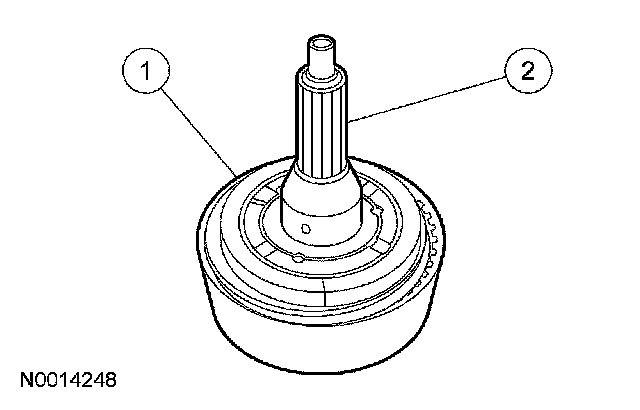 1

2

N0014248