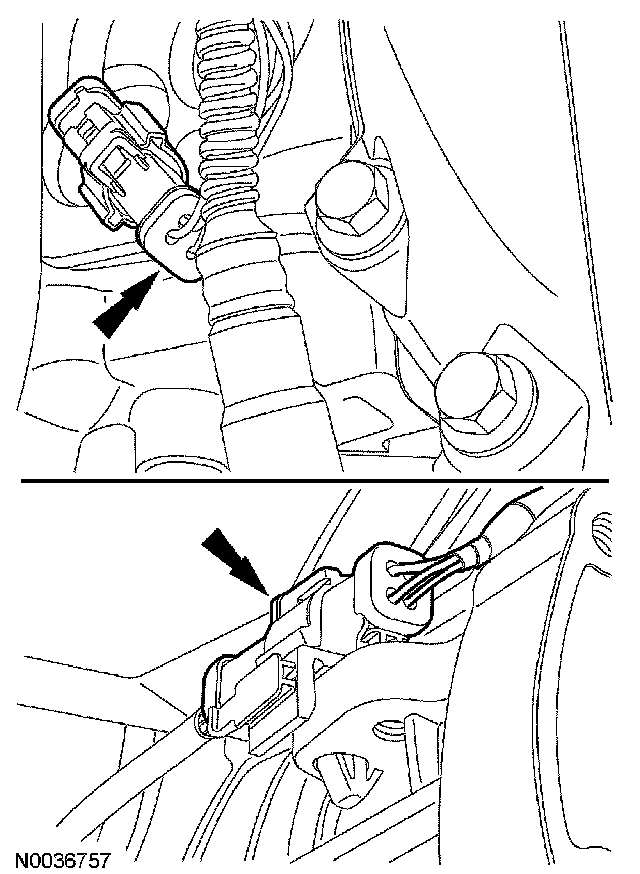 N0036757