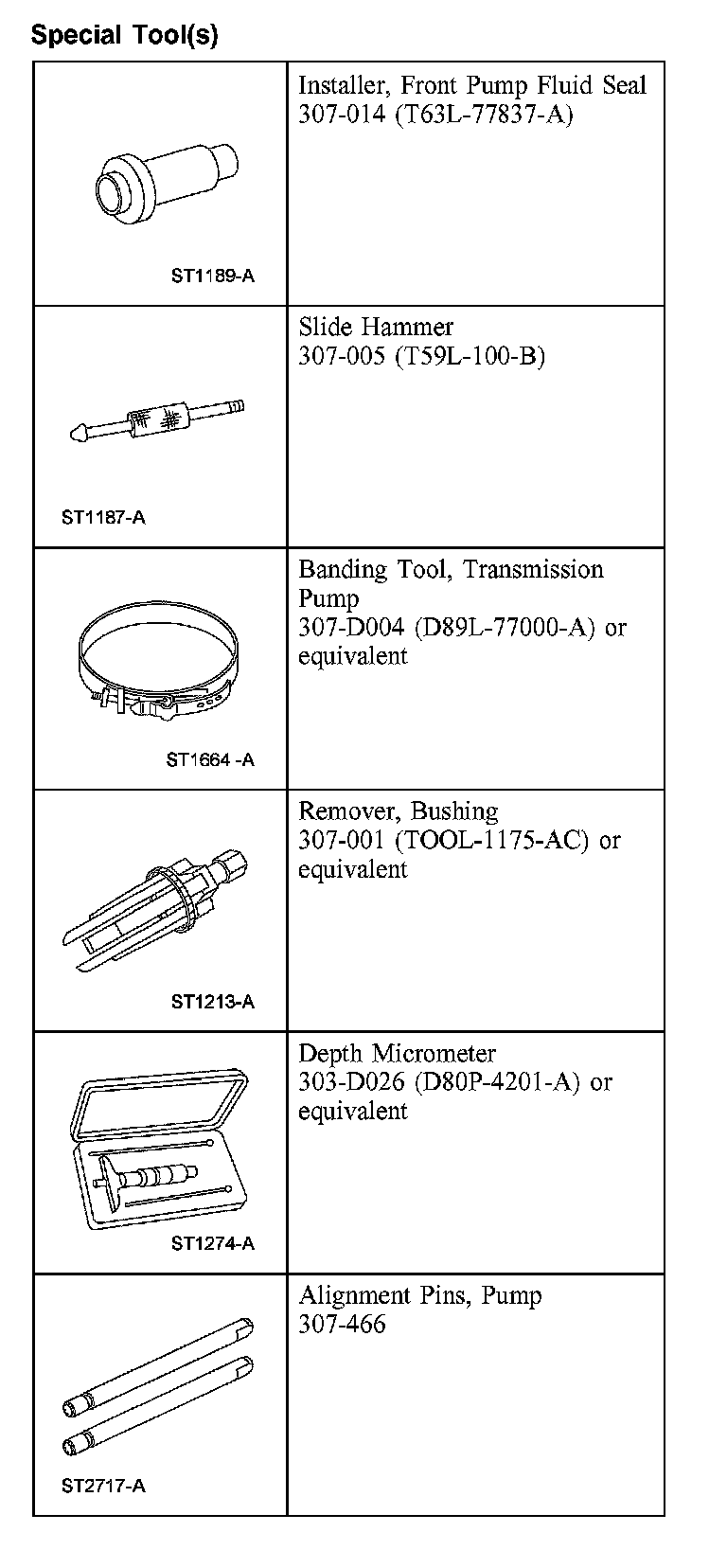 Special Tool(s)

| | |
|---|---|
| ST1189-A | Installer, Front Pump Fluid Seal 307-014 (T63L-77837-A) |
| ST1187-A | Slide Hammer 307-005 (T59L-100-B) |
| ST1664 -A | Banding Tool, Transmission Pump 307-D004 (D89L-77000-A) or equivalent |
| ST1213-A | Remover, Bushing 307-001 (TOOL-1175-AC) or equivalent |
| ST1274-A | Depth Micrometer 303-D026 (D80P-4201-A) or equivalent |
| ST2717-A | Alignment Pins, Pump 307-466 |