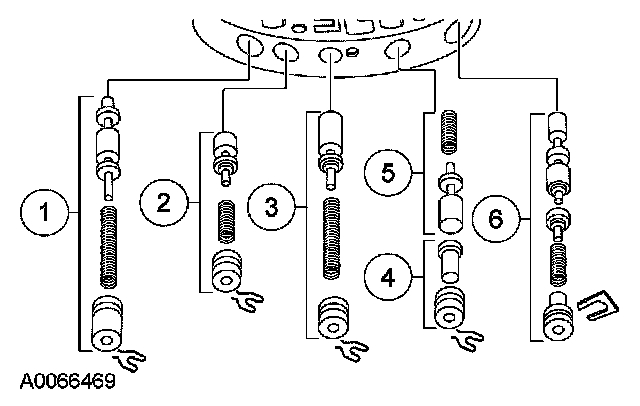 1
2
3
5
4
6
A0066469