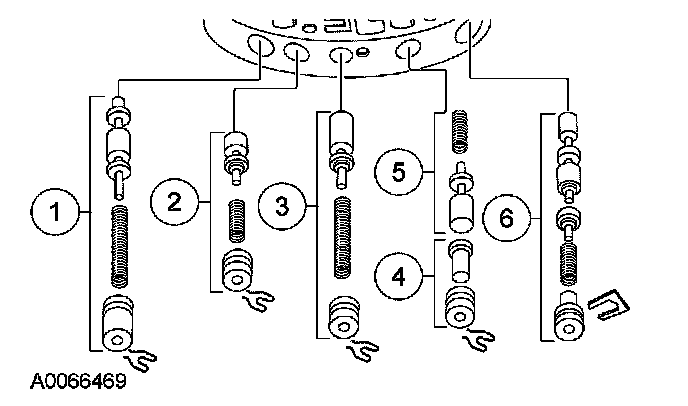 1
2
3
5
4
6
A0066469