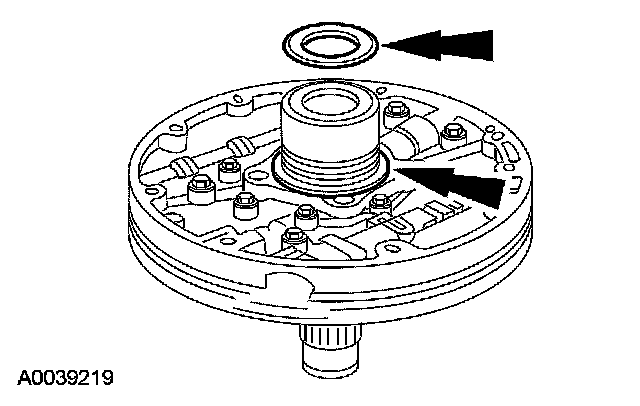 A0039219