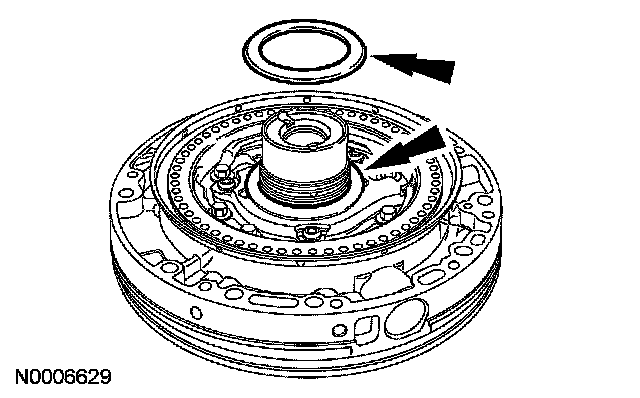 N0006629