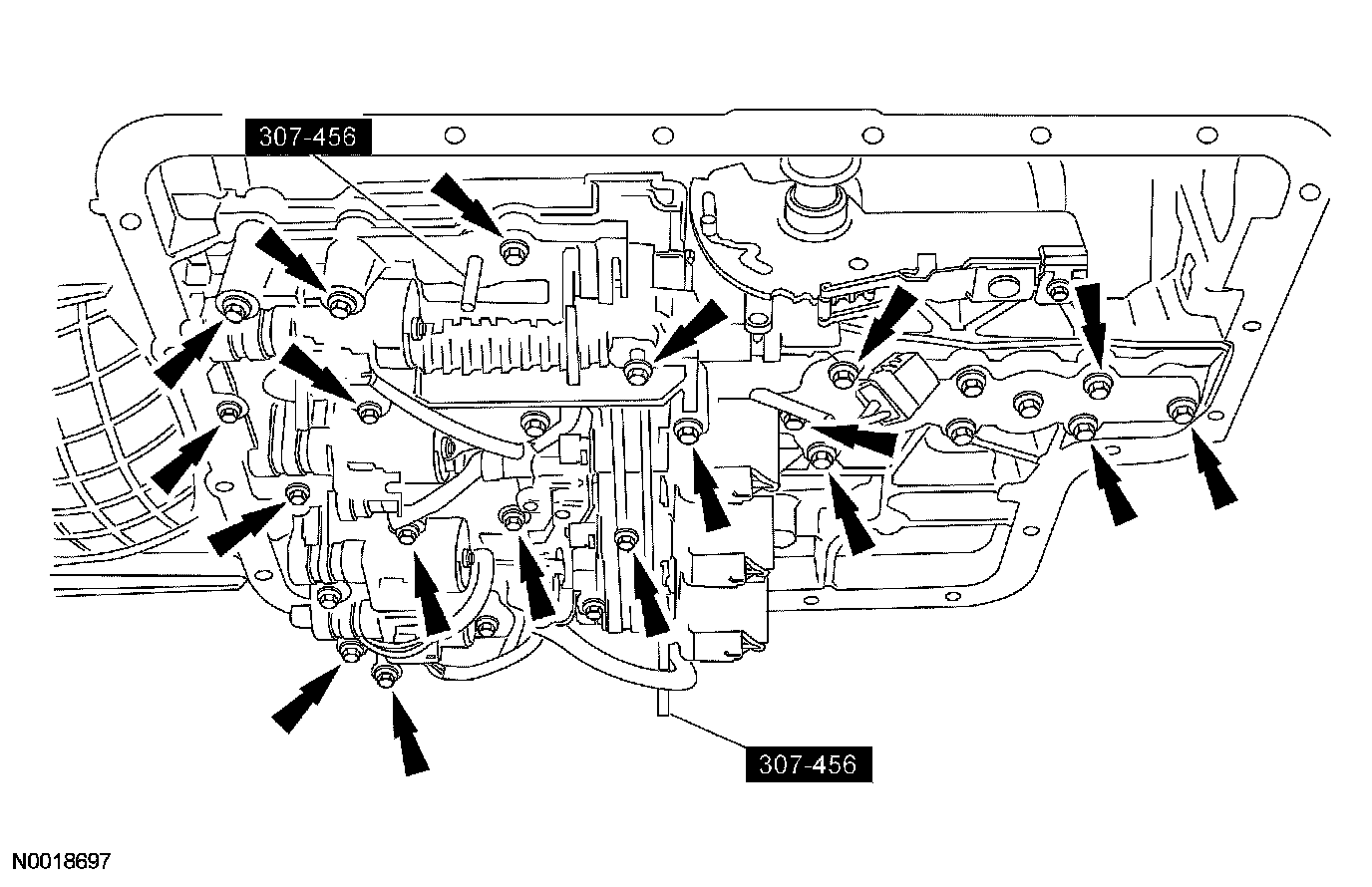 307-456

307-456

N0018697