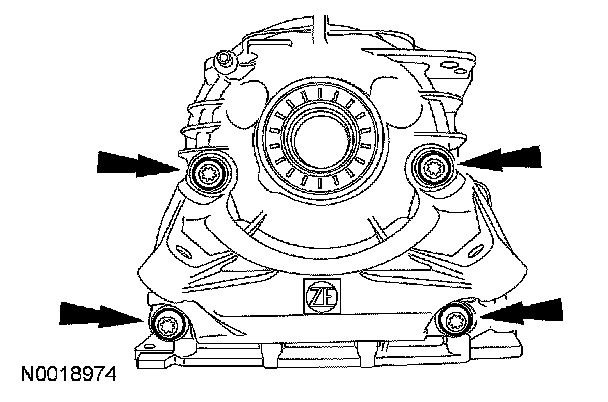 ZF

N0018974