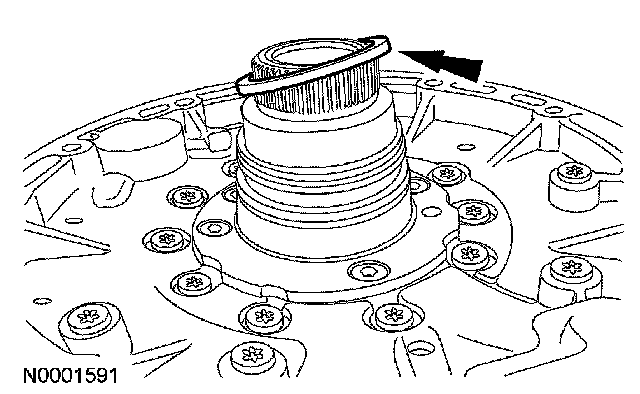 N0001591