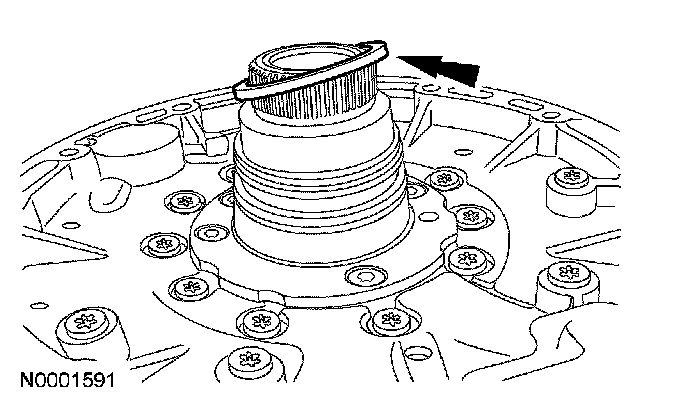 N0001591