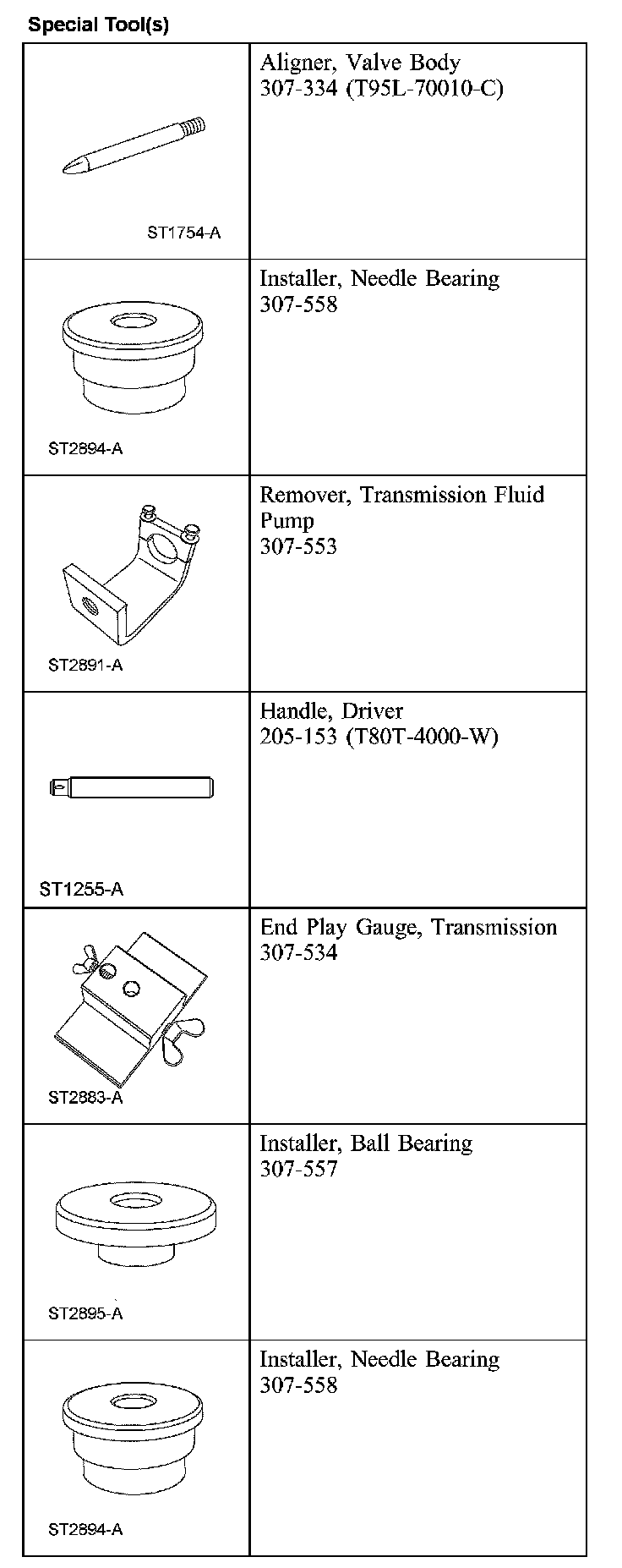 Special Tool(s)

| | |
|---|---|
| ST1754-A | Aligner, Valve Body 307-334 (T95L-70010-C) |
| ST2894-A | Installer, Needle Bearing 307-558 |
| ST2891-A | Remover, Transmission Fluid Pump 307-553 |
| ST1255-A | Handle, Driver 205-153 (T80T-4000-W) |
| ST2883-A | End Play Gauge, Transmission 307-534 |
| ST2895-A | Installer, Ball Bearing 307-557 |
| ST2894-A | Installer, Needle Bearing 307-558 |