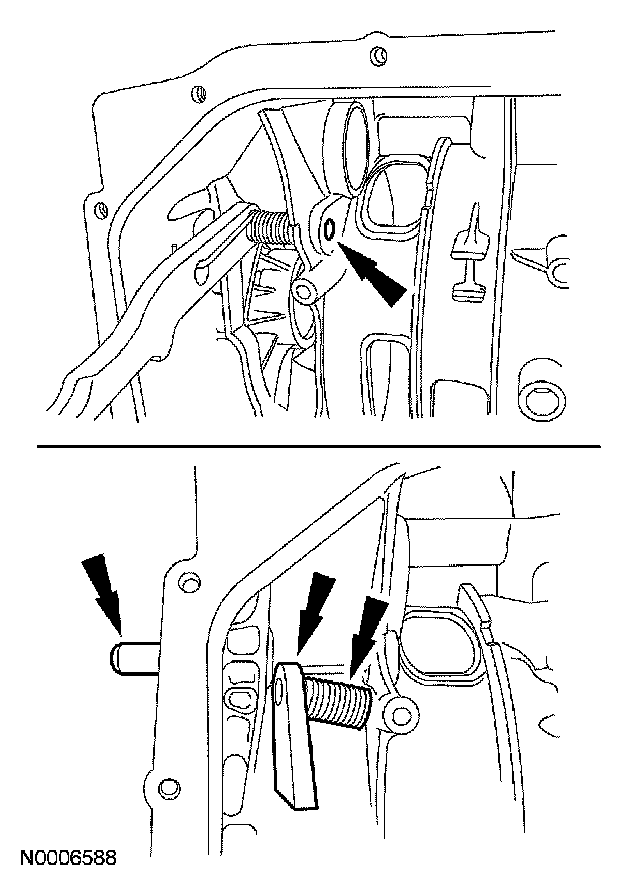 N0006588