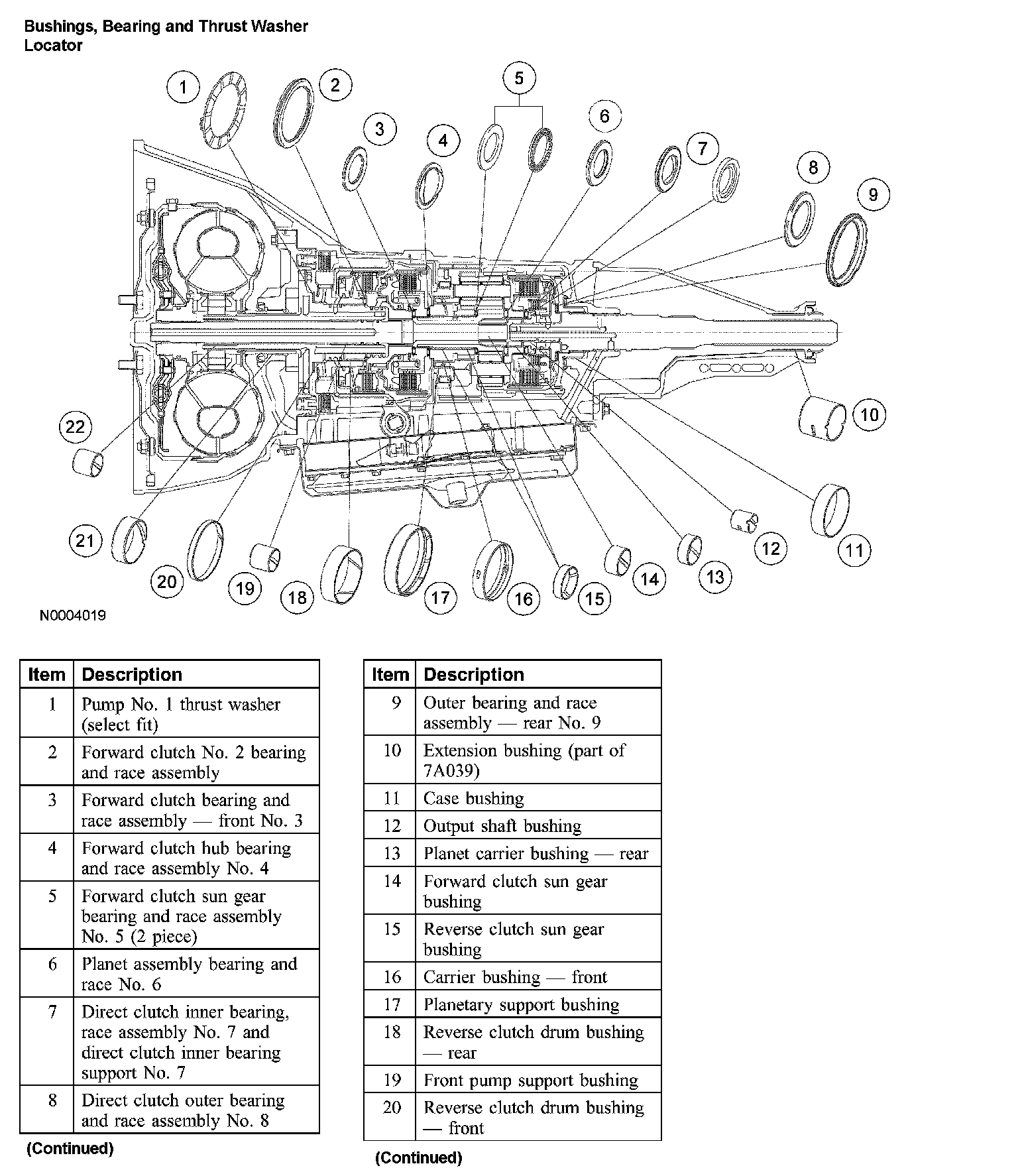 Bushings, Bearing and Thrust Washer Locator

1 2 3 4 5 6 7 8 9 10 11 12 13 14 15 16 17 18 19 20 21 22

N0004019

| Item | Description |
|---|---|
| 1 | Pump No. 1 thrust washer (select fit) |
| 2 | Forward clutch No. 2 bearing and race assembly |
| 3 | Forward clutch bearing and race assembly — front No. 3 |
| 4 | Forward clutch hub bearing and race assembly No. 4 |
| 5 | Forward clutch sun gear bearing and race assembly No. 5 (2 piece) |
| 6 | Planet assembly bearing and race No. 6 |
| 7 | Direct clutch inner bearing, race assembly No. 7 and direct clutch inner bearing support No. 7 |
| 8 | Direct clutch outer bearing and race assembly No. 8 |

(Continued)

| Item | Description |
|---|---|
| 9 | Outer bearing and race assembly — rear No. 9 |
| 10 | Extension bushing (part of 7A039) |
| 11 | Case bushing |
| 12 | Output shaft bushing |
| 13 | Planet carrier bushing — rear |
| 14 | Forward clutch sun gear bushing |
| 15 | Reverse clutch sun gear bushing |
| 16 | Carrier bushing — front |
| 17 | Planetary support bushing |
| 18 | Reverse clutch drum bushing — rear |
| 19 | Front pump support bushing |
| 20 | Reverse clutch drum bushing — front |

(Continued)