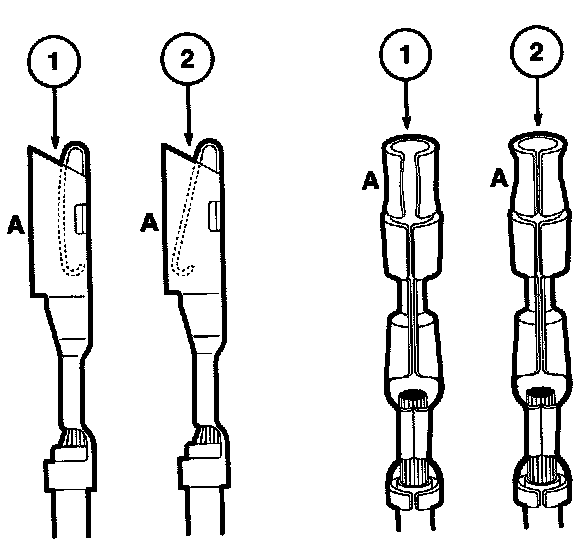 1
2
A
A
1
2
A
A