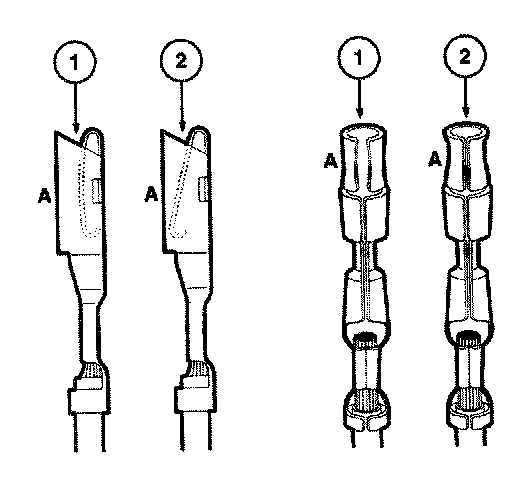 1
2
A
A
1
2
A
A