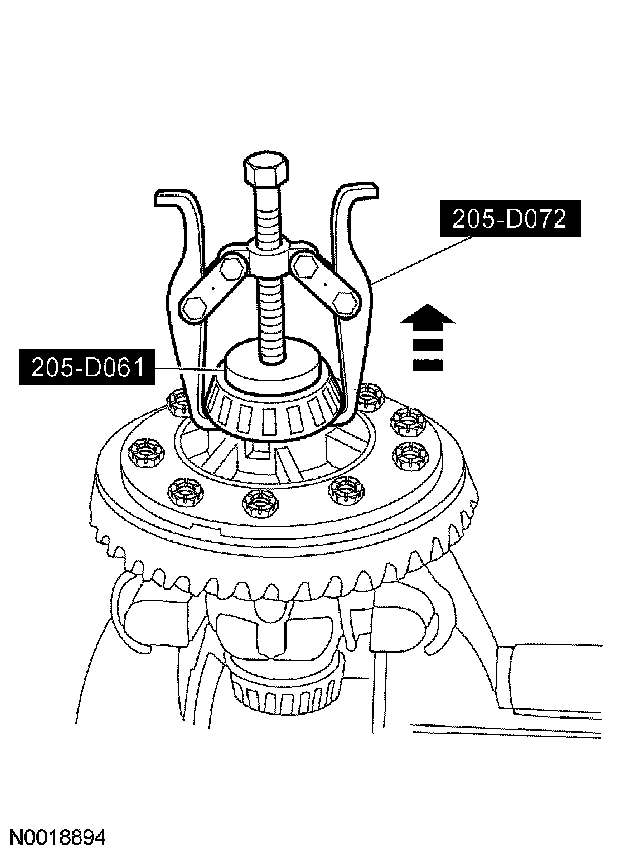 205-D072

205-D061

N0018894