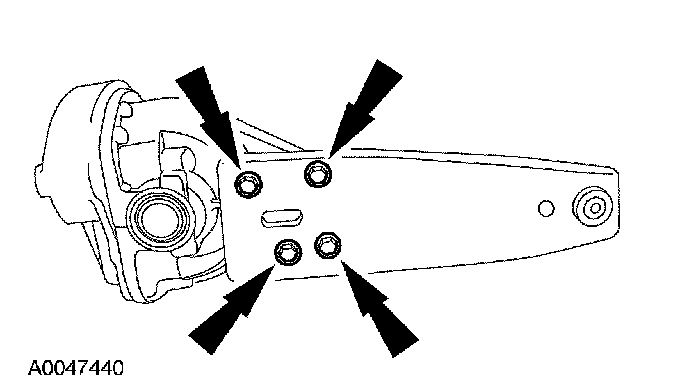 A0047440