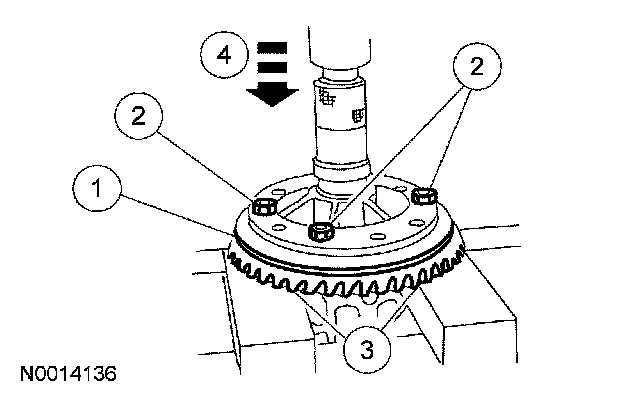 4
2
2
1
3
N0014136