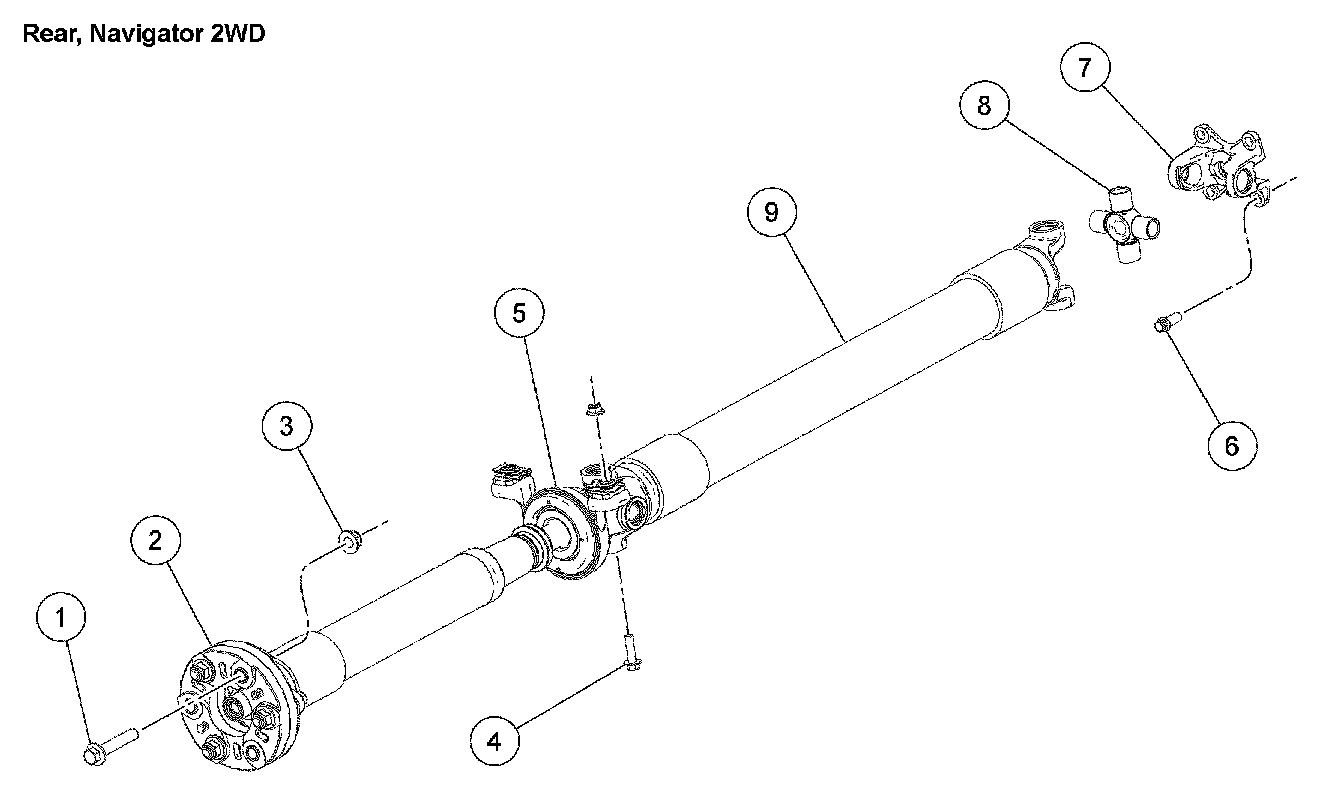 Rear, Navigator 2WD

7

8

9

5

6

3

2

1

4