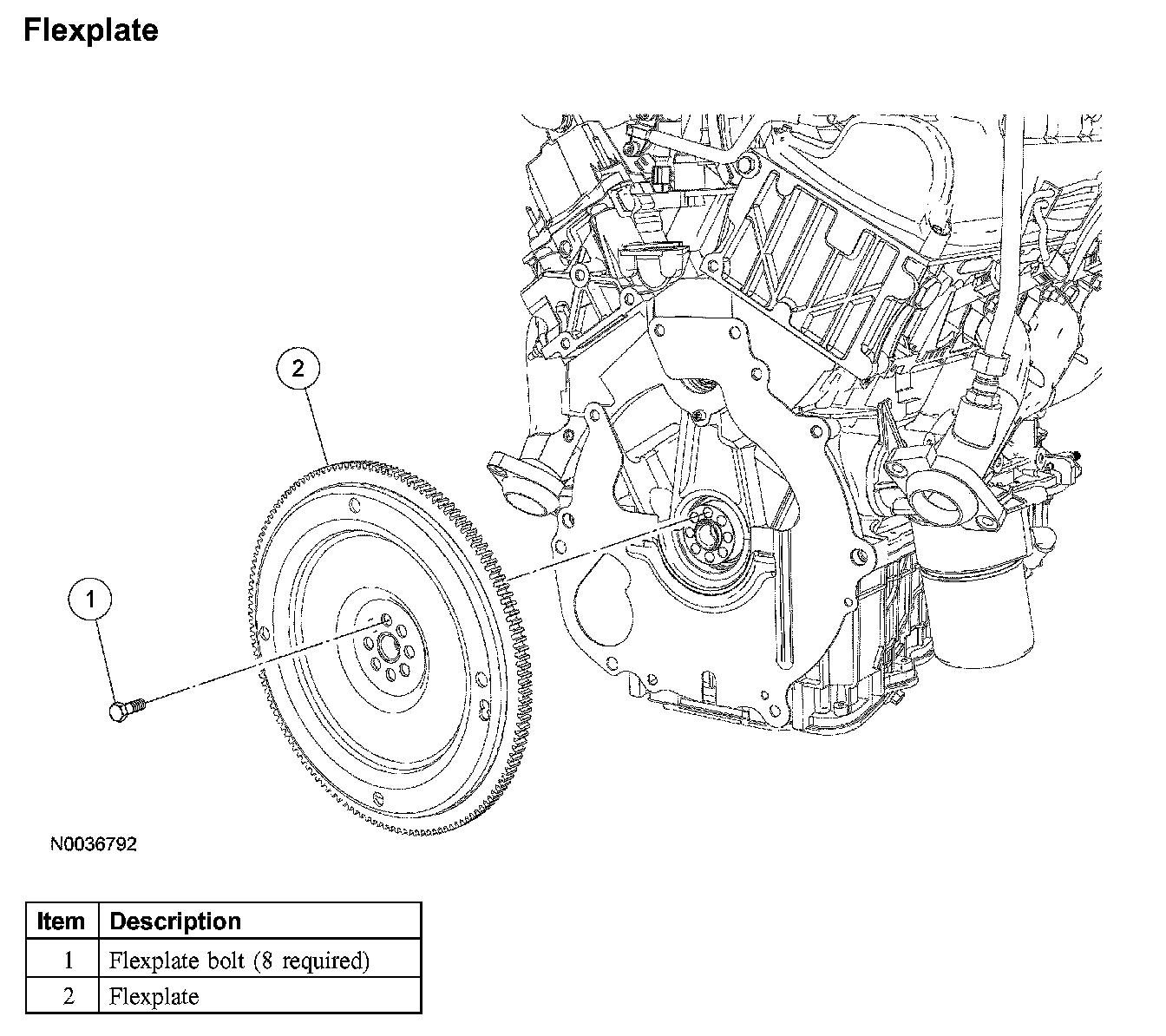 Flexplate

2

1

N0036792

| Item | Description |
|---|---|
| 1 | Flexplate bolt (8 required) |
| 2 | Flexplate |