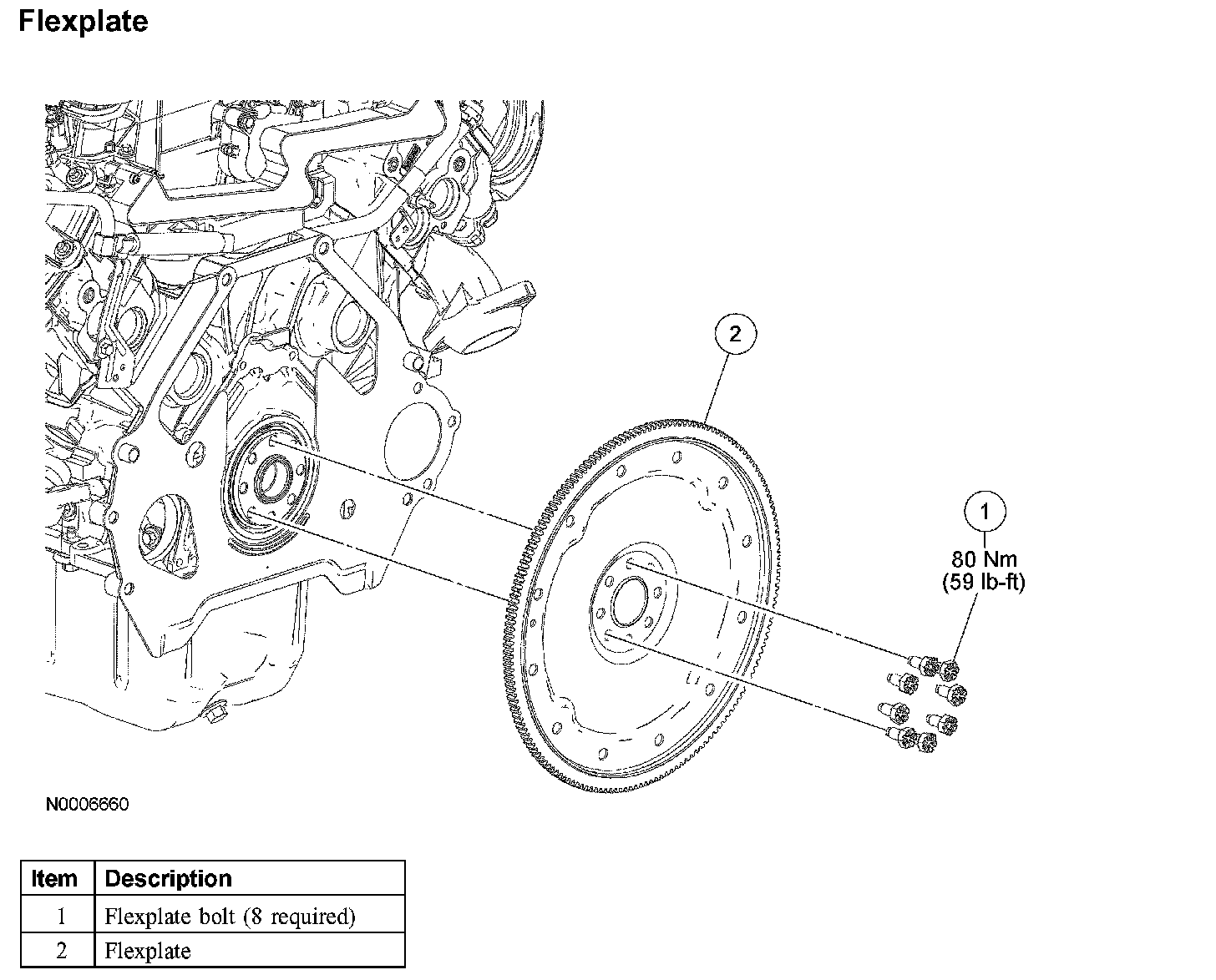 Flexplate

2

1
80 Nm
(59 lb-ft)

N0006660

| Item | Description |
|---|---|
| 1 | Flexplate bolt (8 required) |
| 2 | Flexplate |