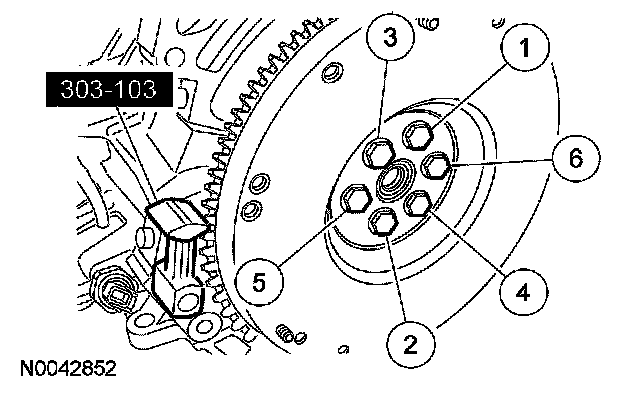 303-103

3

1

6

5

4

2

N0042852