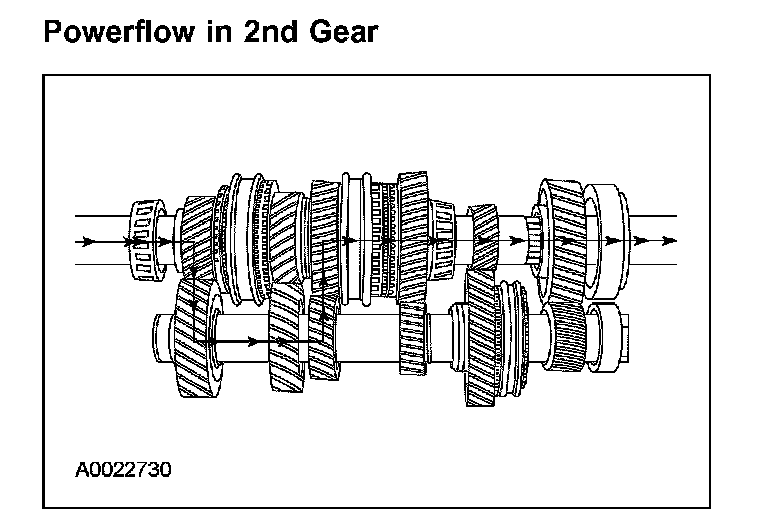 Powerflow in 2nd Gear

A0022730