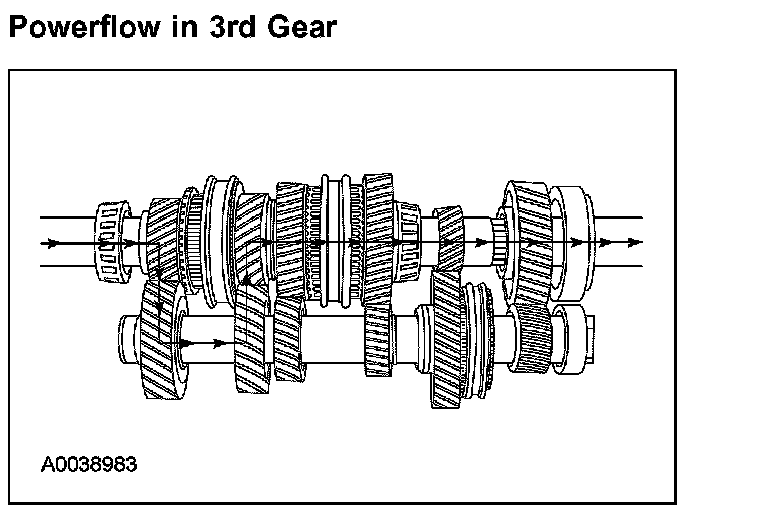 Powerflow in 3rd Gear

A0038983