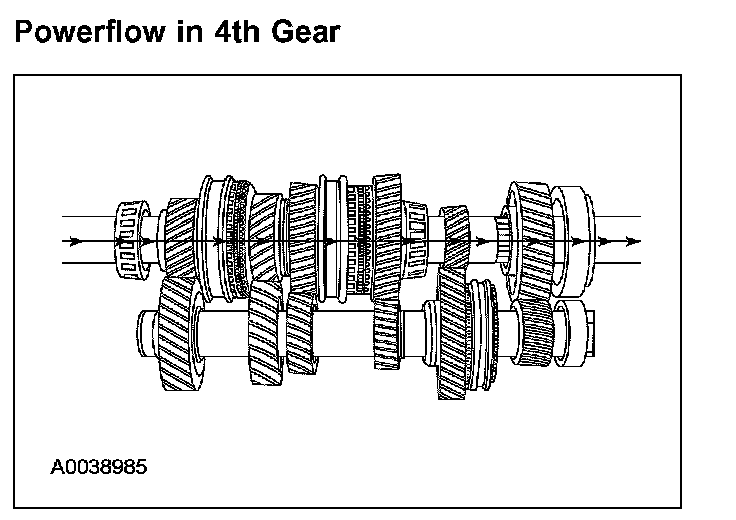 Powerflow in 4th Gear

A0038985