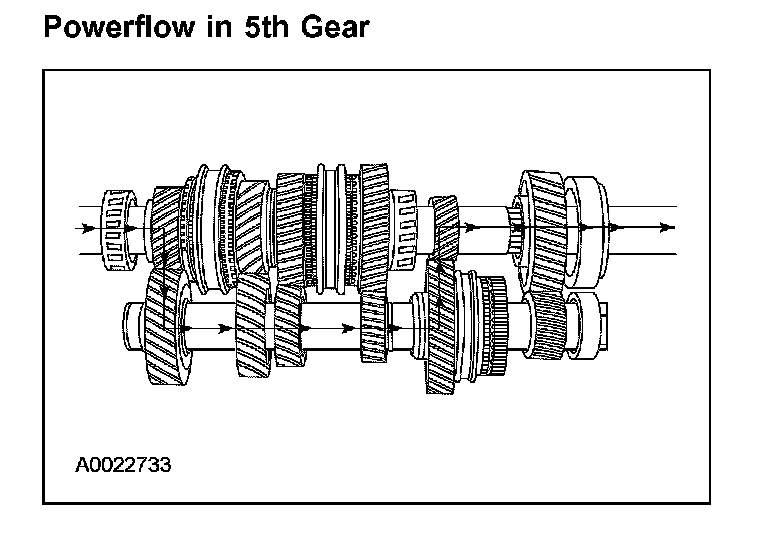 Powerflow in 5th Gear

A0022733