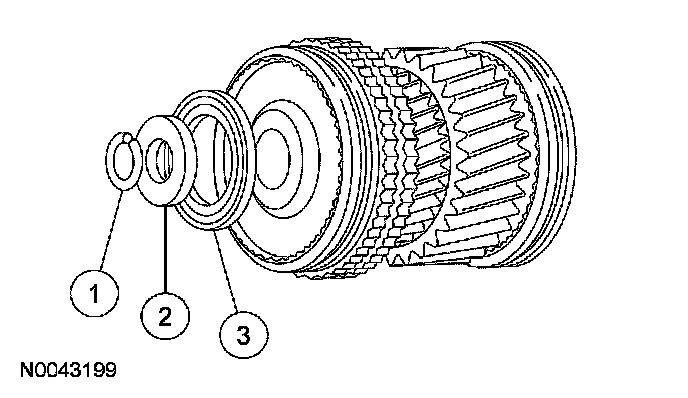 1
2
3
N0043199