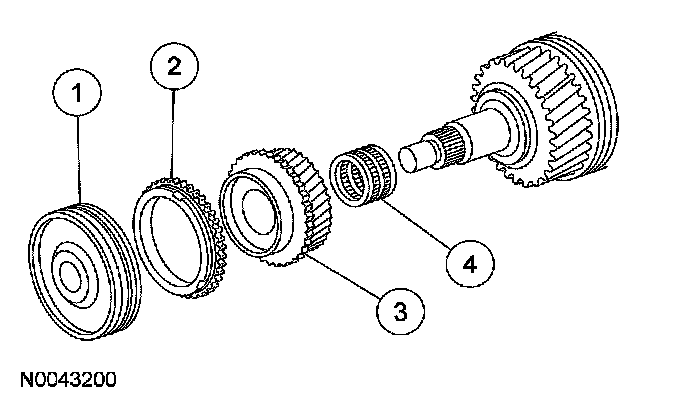 1
2
3
4
N0043200