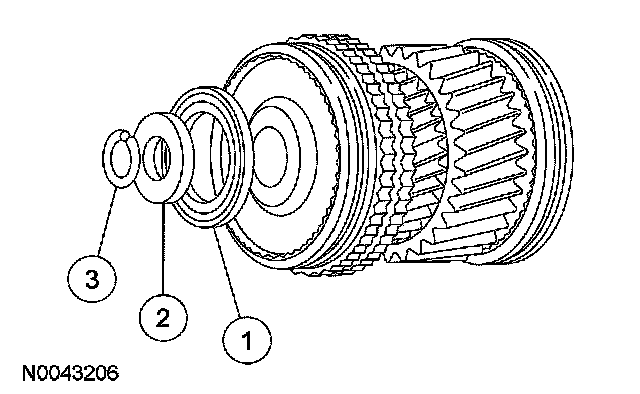 3
2
1
N0043206