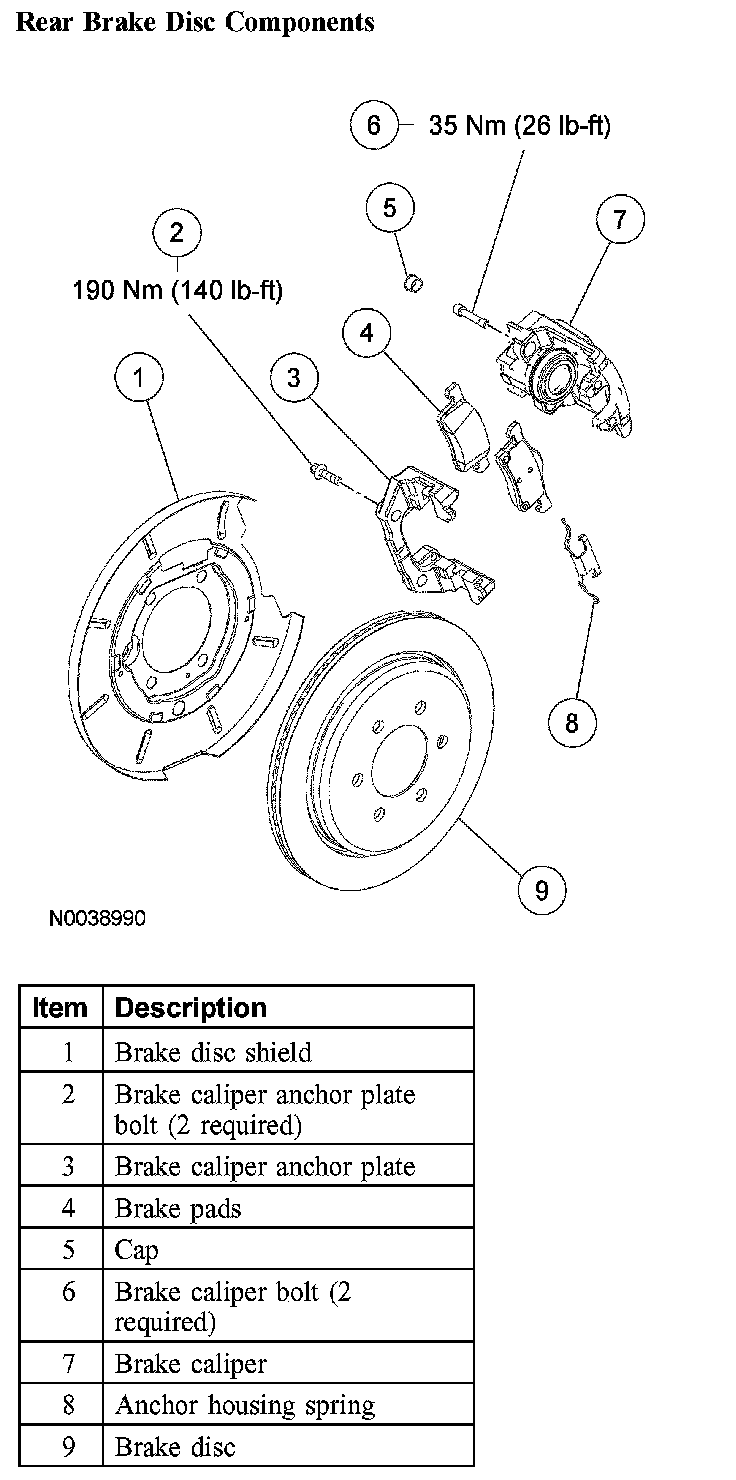 Rear Brake Disc Components

6 35 Nm (26 lb-ft)

5

7

2

190 Nm (140 lb-ft)

4

1

3

8

9

N0038990

| Item | Description |
|---|---|
| 1 | Brake disc shield |
| 2 | Brake caliper anchor plate bolt (2 required) |
| 3 | Brake caliper anchor plate |
| 4 | Brake pads |
| 5 | Cap |
| 6 | Brake caliper bolt (2 required) |
| 7 | Brake caliper |
| 8 | Anchor housing spring |
| 9 | Brake disc |