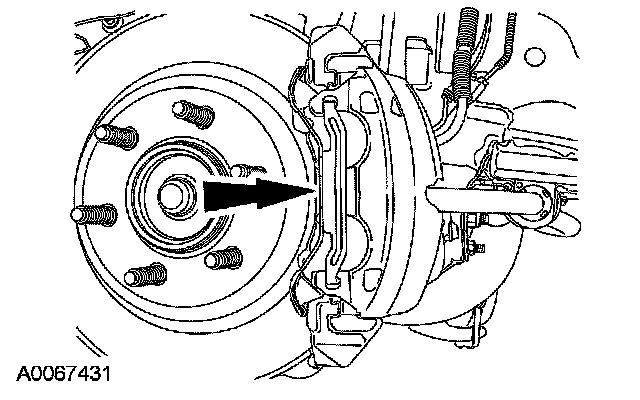 A0067431