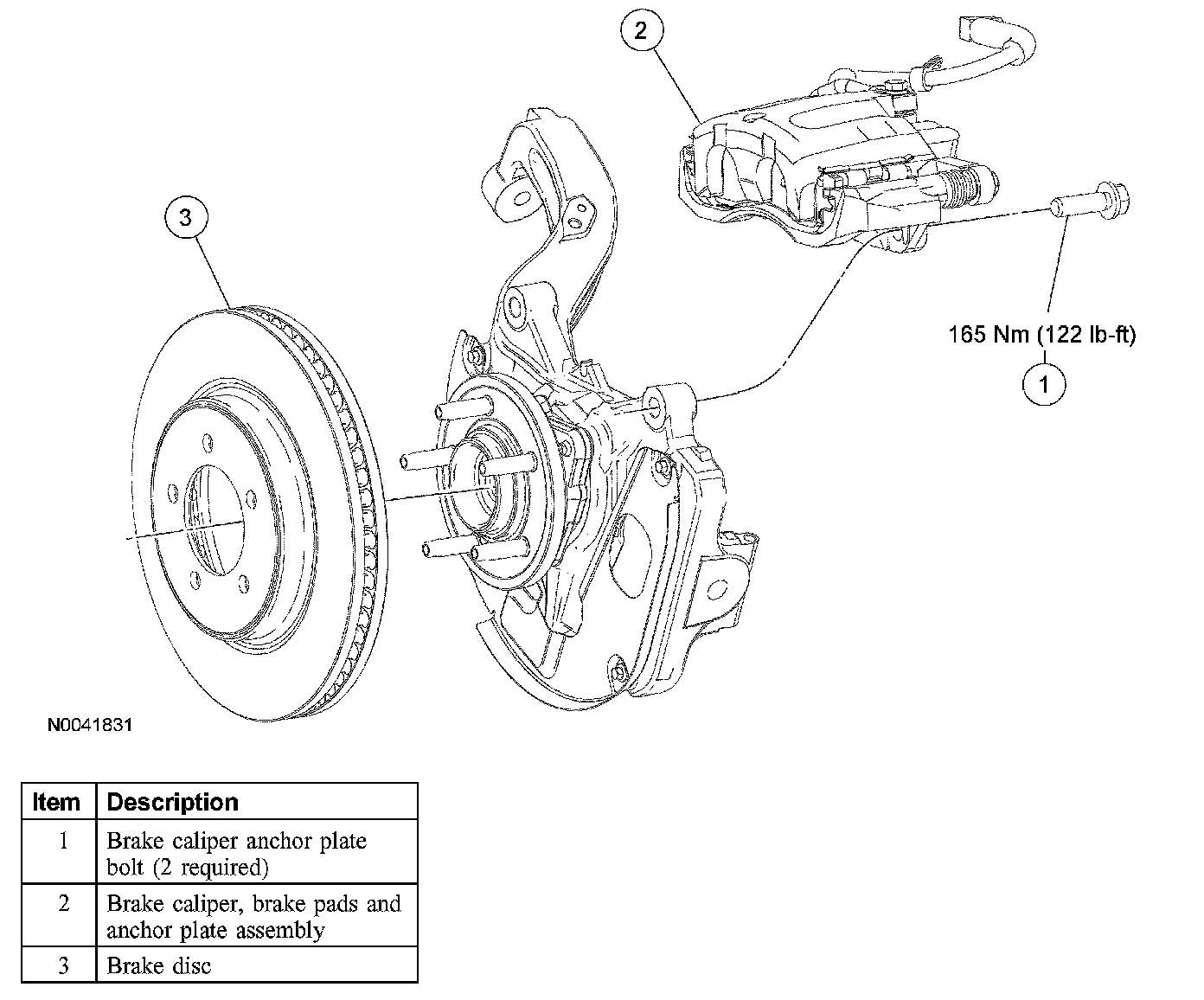 2

3

165 Nm (122 lb-ft)

1

N0041831

| Item | Description |
|---|---|
| 1 | Brake caliper anchor plate bolt (2 required) |
| 2 | Brake caliper, brake pads and anchor plate assembly |
| 3 | Brake disc |