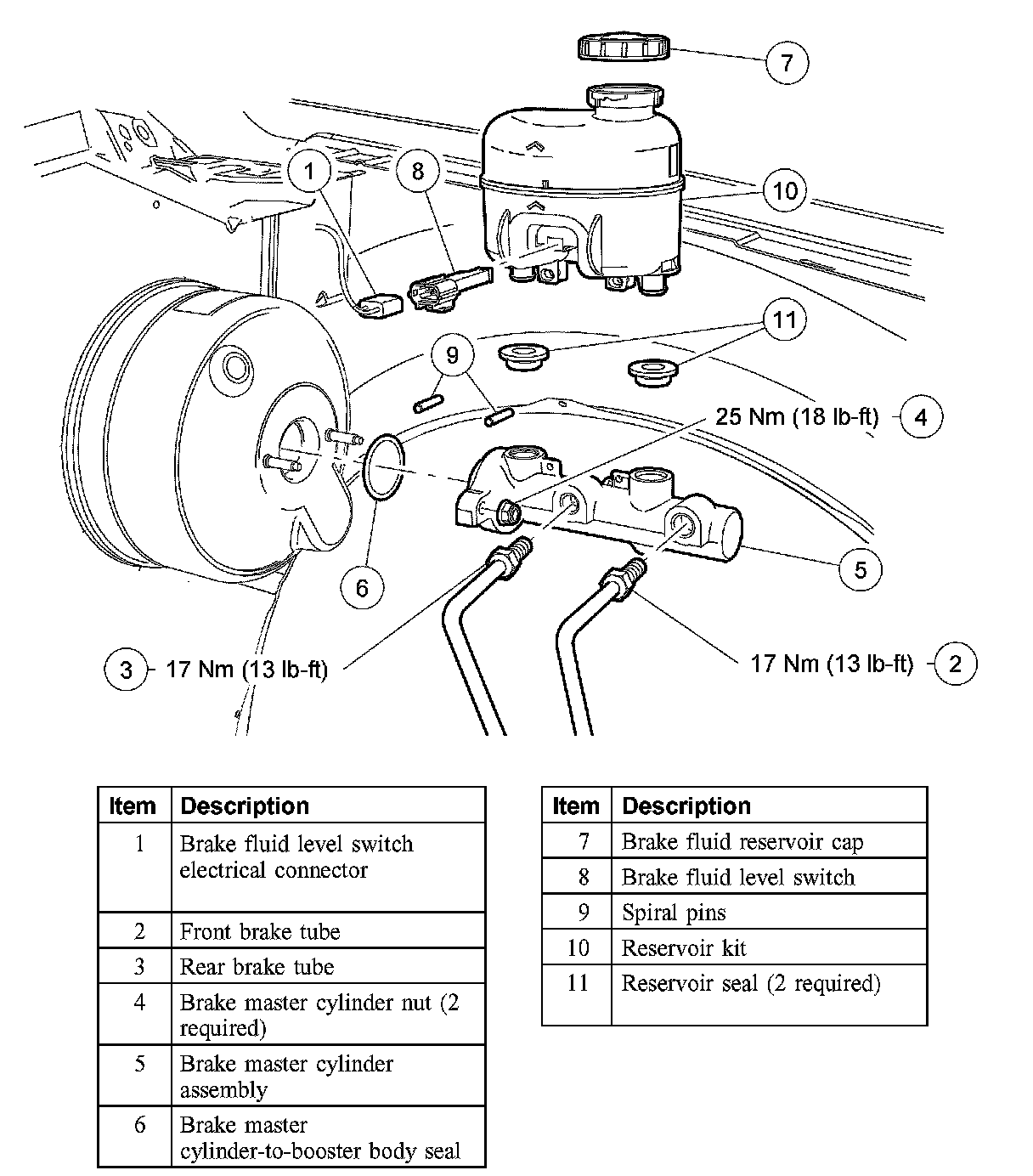 7

1

8

10

11

9

25 Nm (18 lb-ft) 4

5

6

3 17 Nm (13 lb-ft)

17 Nm (13 lb-ft) 2

| Item | Description |
|---|---|
| 1 | Brake fluid level switch electrical connector |
| 2 | Front brake tube |
| 3 | Rear brake tube |
| 4 | Brake master cylinder nut (2 required) |
| 5 | Brake master cylinder assembly |
| 6 | Brake master cylinder-to-booster body seal |

| Item | Description |
|---|---|
| 7 | Brake fluid reservoir cap |
| 8 | Brake fluid level switch |
| 9 | Spiral pins |
| 10 | Reservoir kit |
| 11 | Reservoir seal (2 required) |