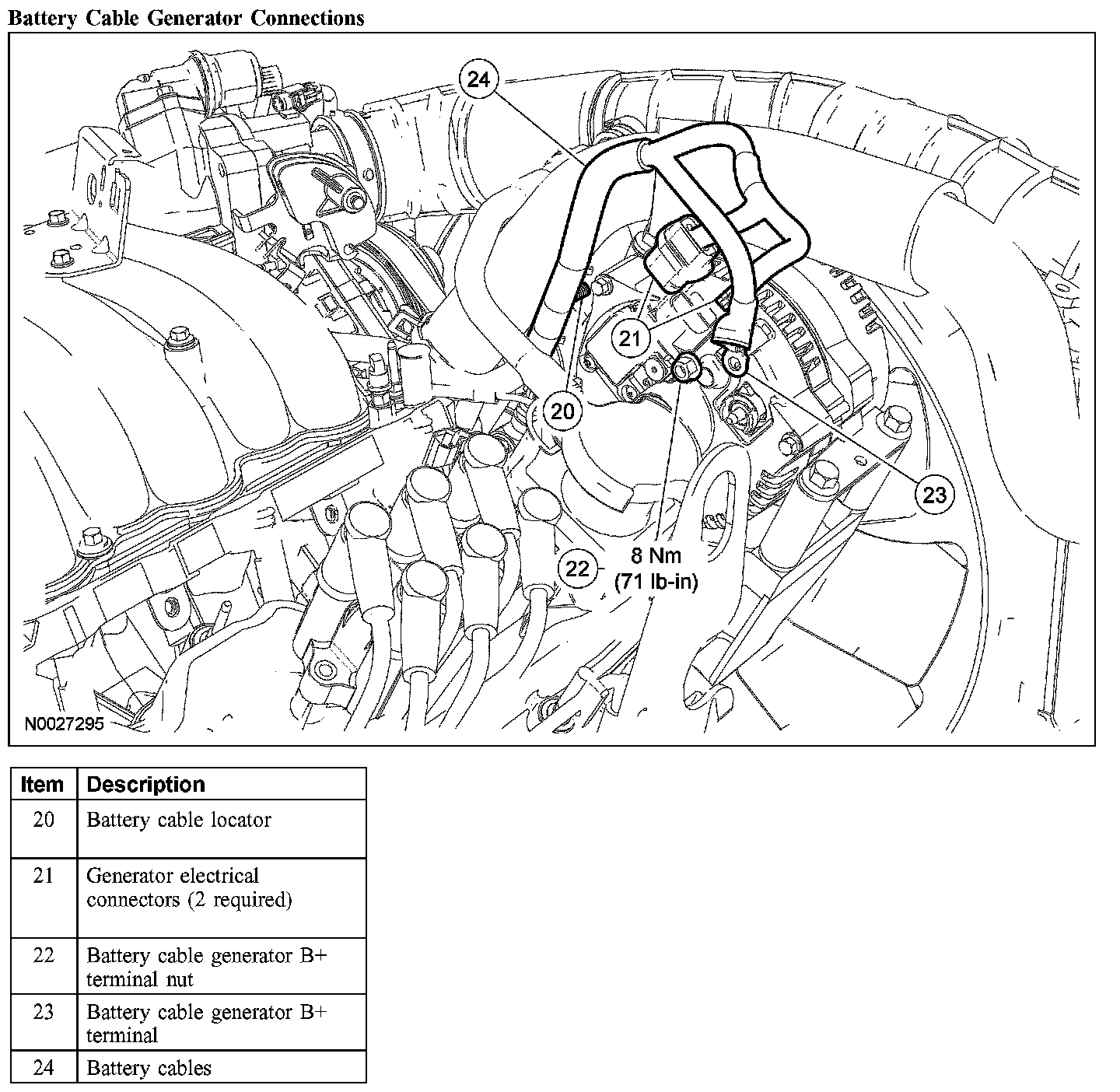 Battery Cable Generator Connections

24

21

20

23

22

8 Nm
(71 lb-in)

N0027295

| Item | Description |
|---|---|
| 20 | Battery cable locator |
| 21 | Generator electrical connectors (2 required) |
| 22 | Battery cable generator B+ terminal nut |
| 23 | Battery cable generator B+ terminal |
| 24 | Battery cables |