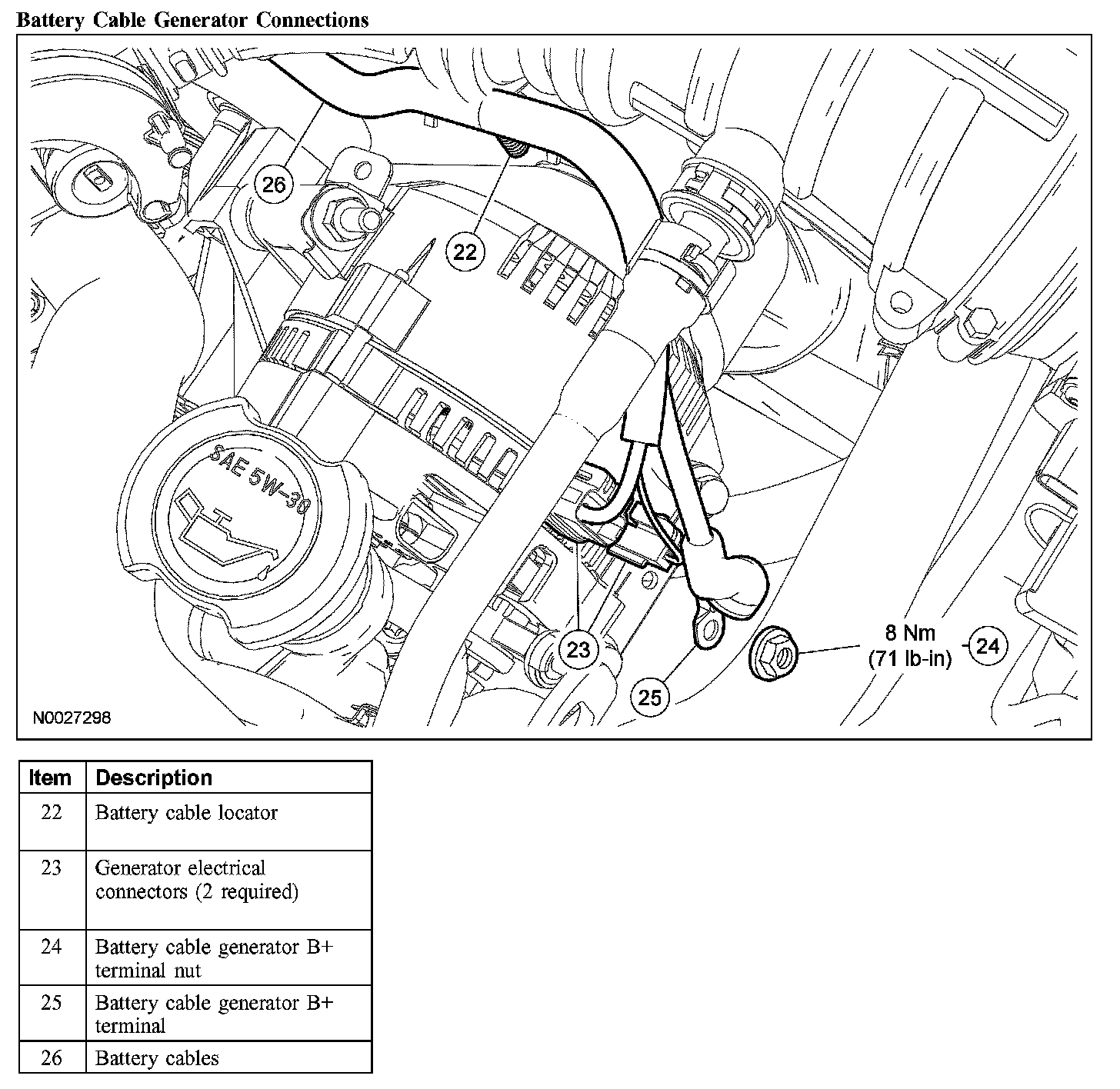 Battery Cable Generator Connections

26

22

SAE 5W-30

23

25

8 Nm
(71 lb-in)

24

N0027298

| Item | Description |
|---|---|
| 22 | Battery cable locator |
| 23 | Generator electrical connectors (2 required) |
| 24 | Battery cable generator B+ terminal nut |
| 25 | Battery cable generator B+ terminal |
| 26 | Battery cables |