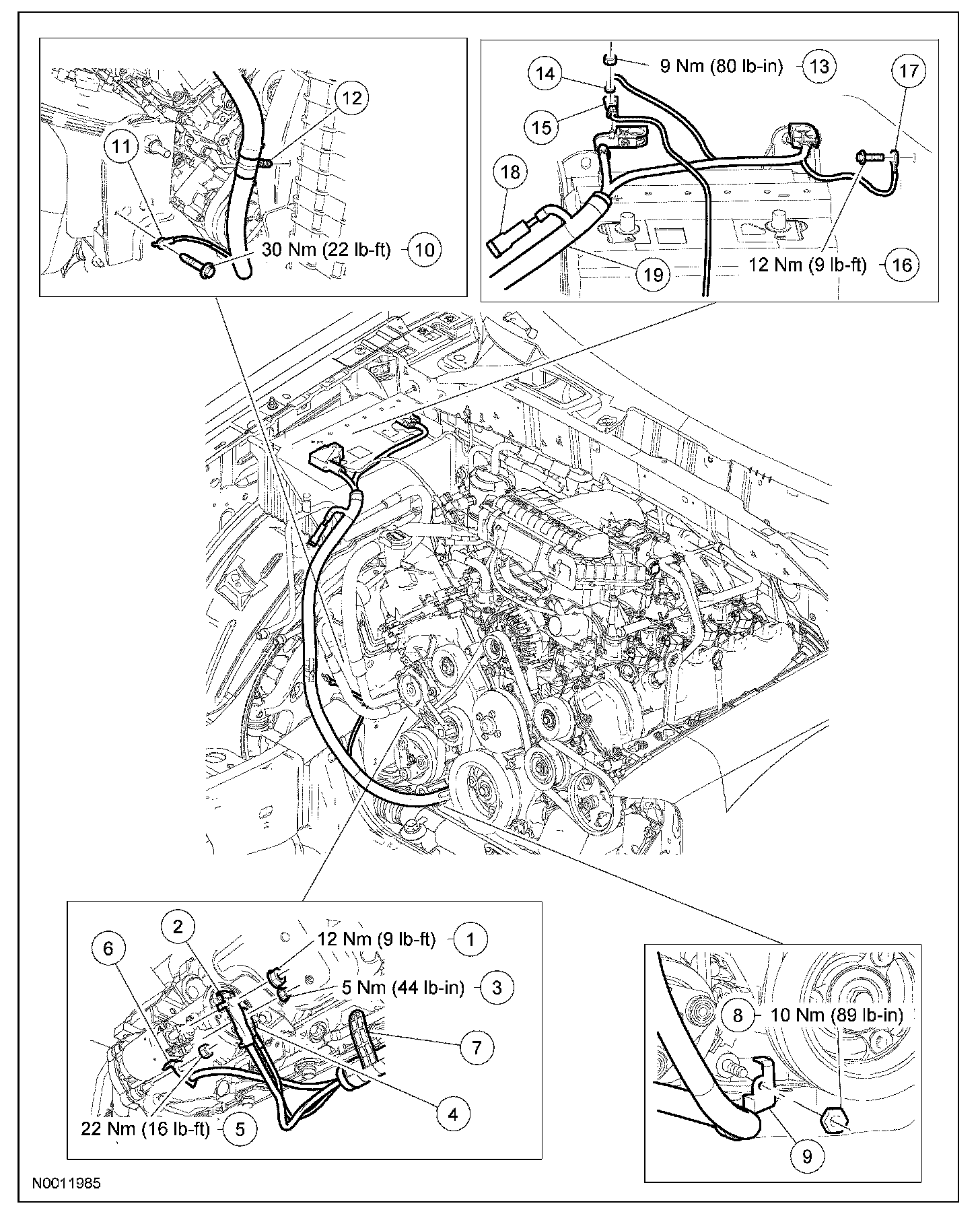 12

11

30 Nm (22 lb-ft) 10

14

9 Nm (80 lb-in) 13

17

15

18

19

12 Nm (9 lb-ft) 16

2

6

12 Nm (9 lb-ft) 1

5 Nm (44 lb-in) 3

7

4

22 Nm (16 lb-ft) 5

8 10 Nm (89 lb-in)

9

N0011985