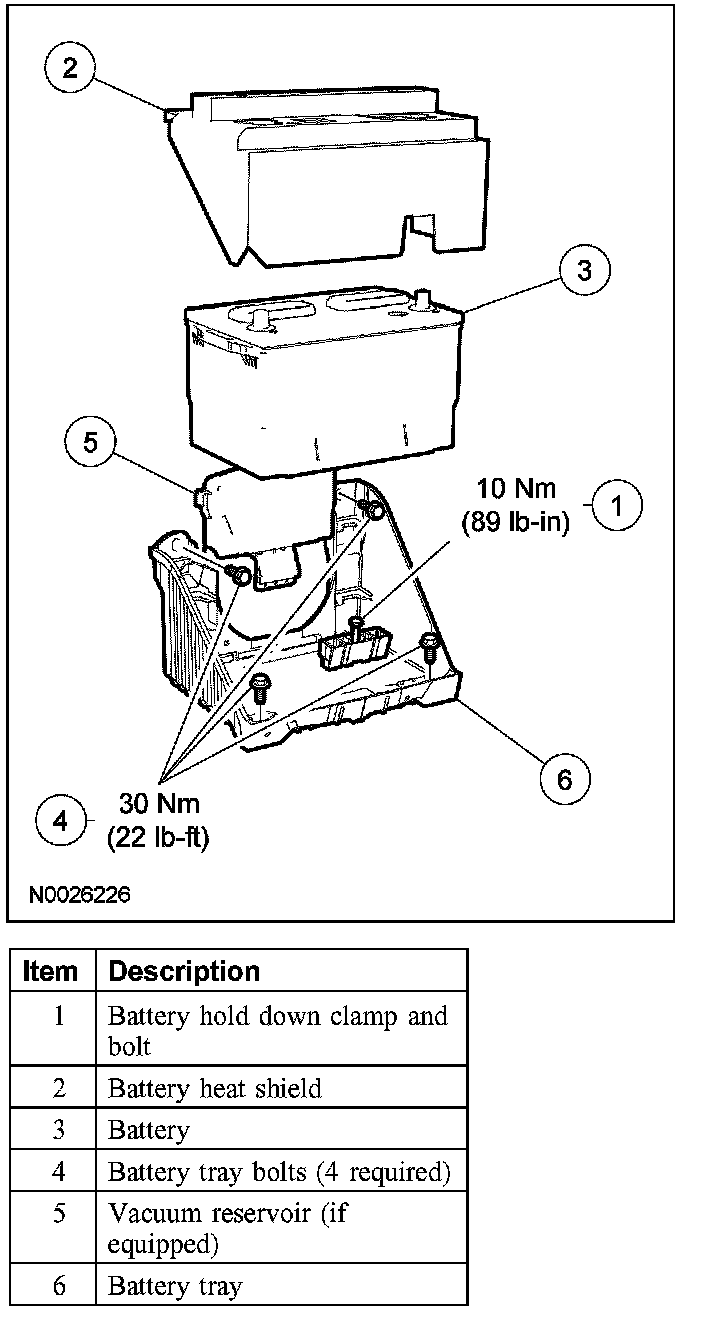 2

3

5

10 Nm
(89 lb-in)

1

6

4

30 Nm
(22 lb-ft)

N0026226

| Item | Description |
|---|---|
| 1 | Battery hold down clamp and bolt |
| 2 | Battery heat shield |
| 3 | Battery |
| 4 | Battery tray bolts (4 required) |
| 5 | Vacuum reservoir (if equipped) |
| 6 | Battery tray |