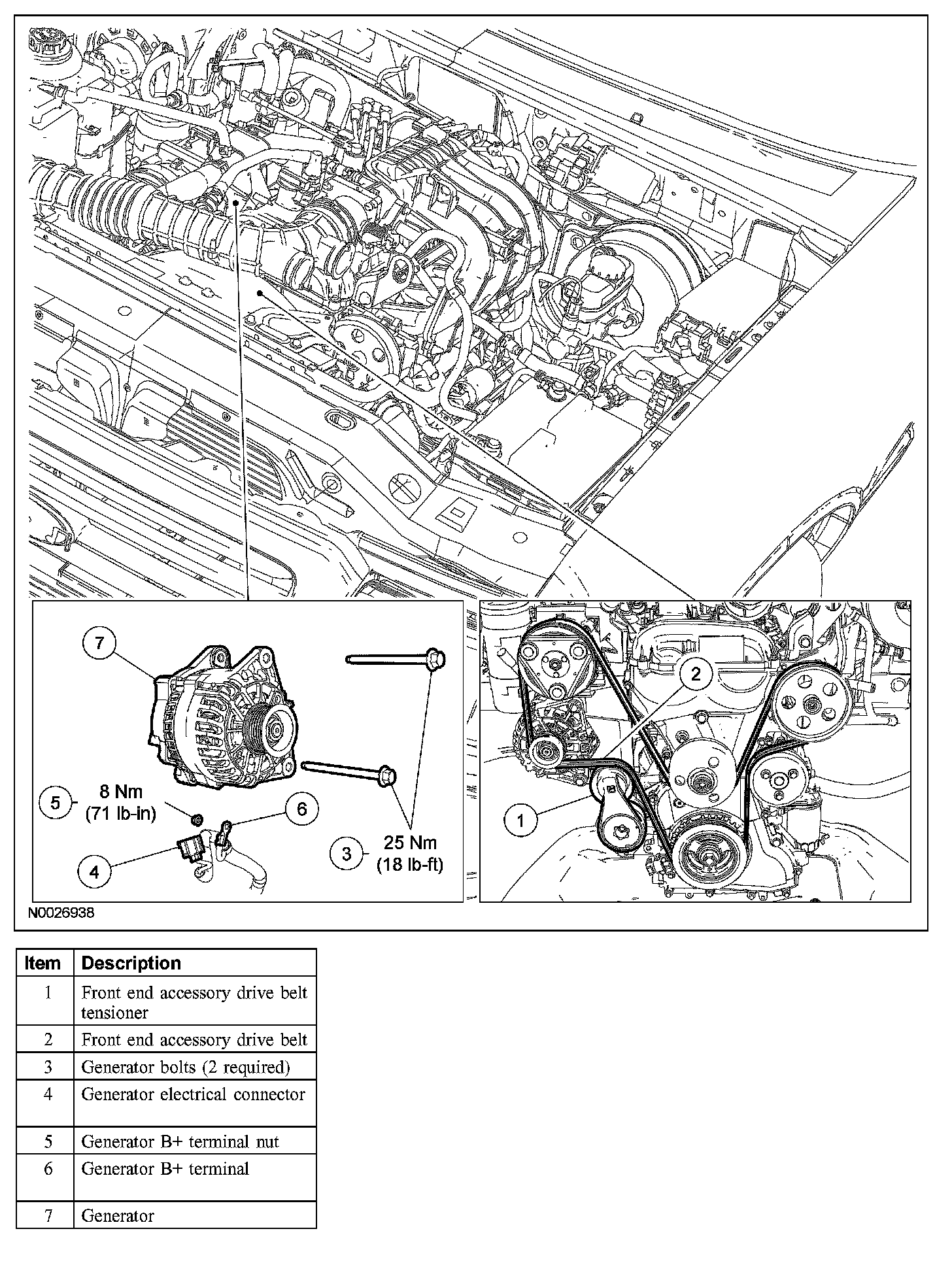 7

5 8 Nm (71 lb-in)

6

4

3 25 Nm (18 lb-ft)

2

1

N0026938

| Item | Description |
|---|---|
| 1 | Front end accessory drive belt tensioner |
| 2 | Front end accessory drive belt |
| 3 | Generator bolts (2 required) |
| 4 | Generator electrical connector |
| 5 | Generator B+ terminal nut |
| 6 | Generator B+ terminal |
| 7 | Generator |