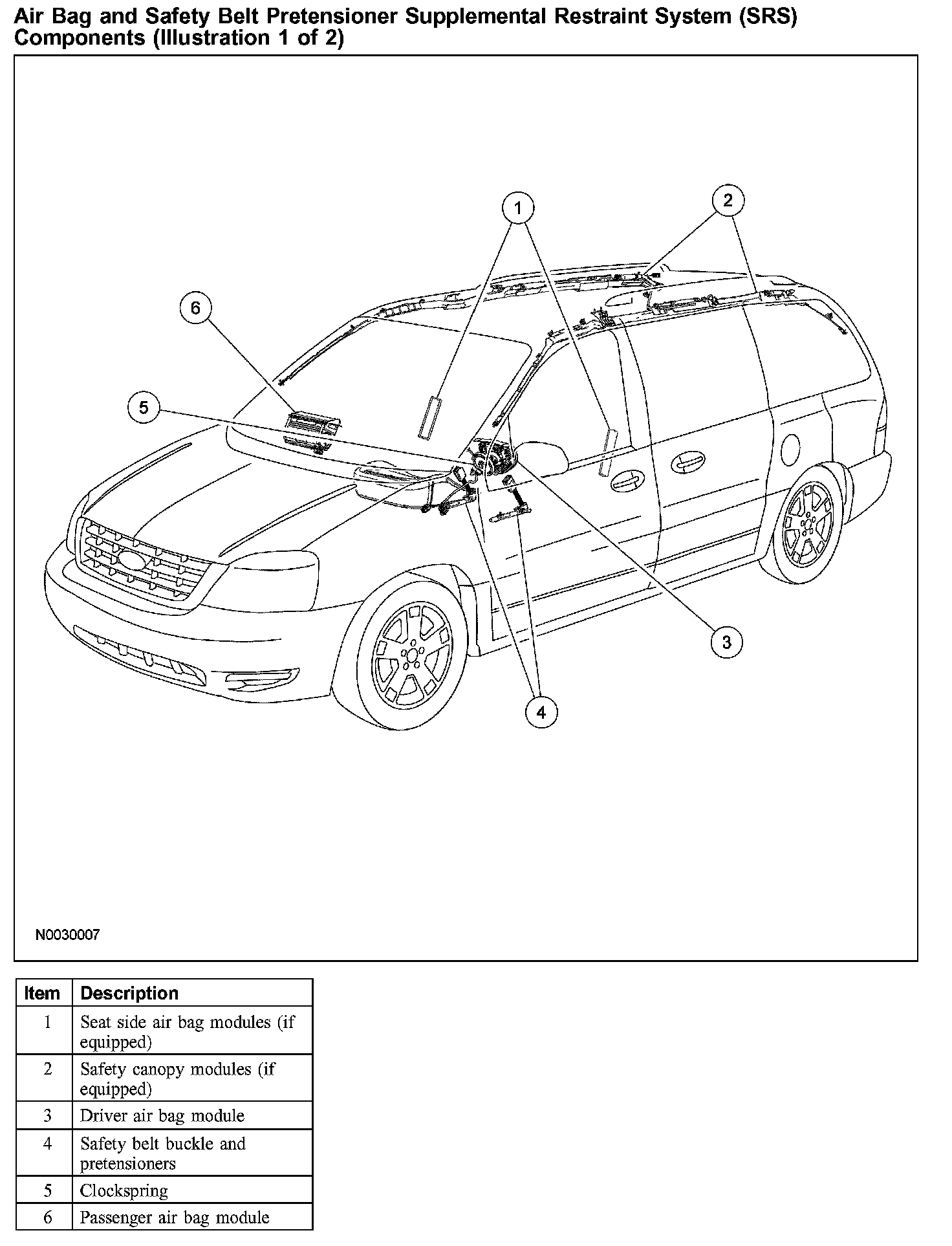 Air Bag and Safety Belt Pretensioner Supplemental Restraint System (SRS) Components (Illustration 1 of 2)

1
2
6
5
3
4

N0030007

| Item | Description |
|---|---|
| 1 | Seat side air bag modules (if equipped) |
| 2 | Safety canopy modules (if equipped) |
| 3 | Driver air bag module |
| 4 | Safety belt buckle and pretensioners |
| 5 | Clockspring |
| 6 | Passenger air bag module |