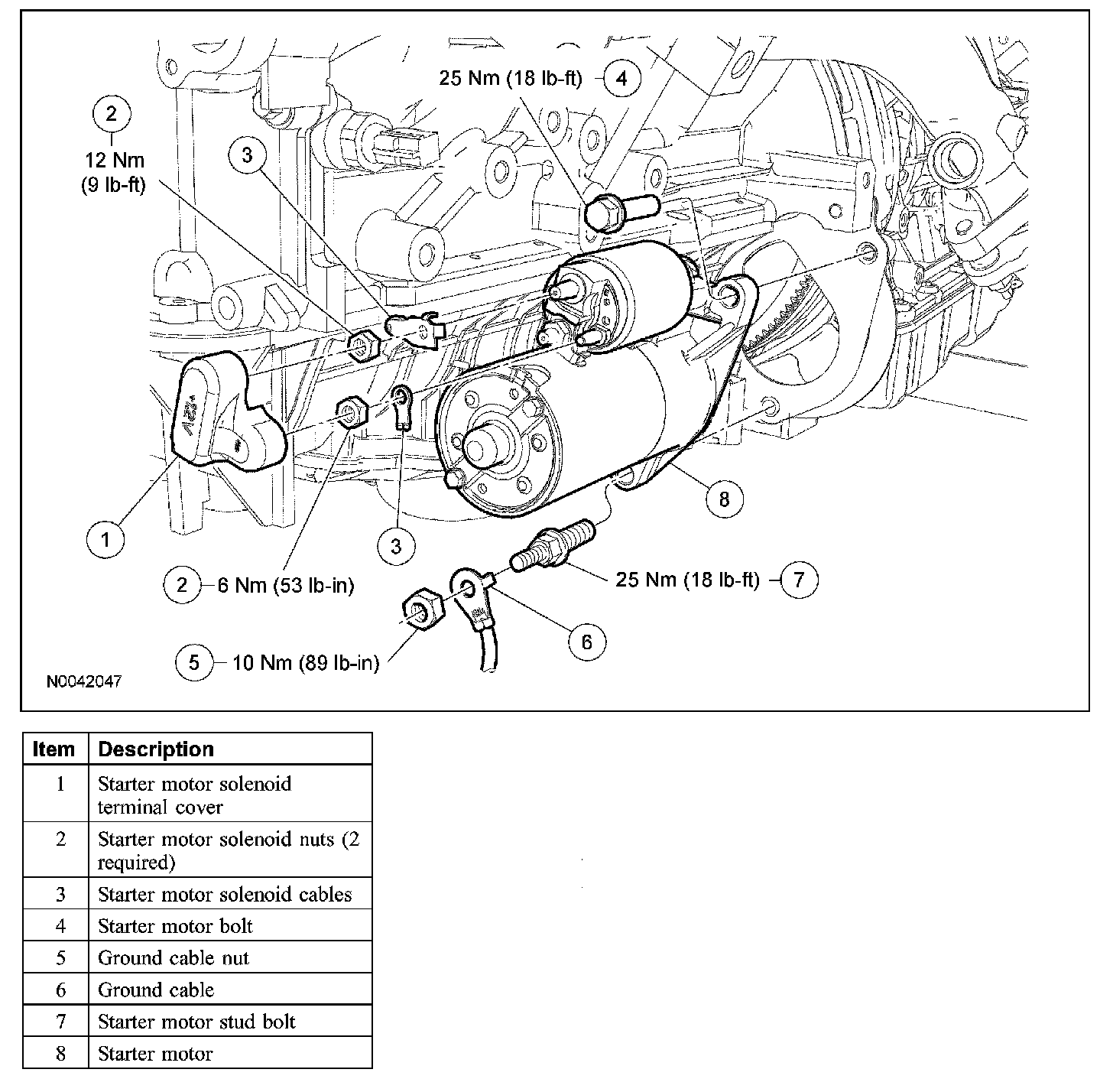 25 Nm (18 lb-ft) 4

2
12 Nm
(9 lb-ft)

3

1

2 6 Nm (53 lb-in)

3

8

25 Nm (18 lb-ft) 7

6

5 10 Nm (89 lb-in)

N0042047

| Item | Description |
|---|---|
| 1 | Starter motor solenoid terminal cover |
| 2 | Starter motor solenoid nuts (2 required) |
| 3 | Starter motor solenoid cables |
| 4 | Starter motor bolt |
| 5 | Ground cable nut |
| 6 | Ground cable |
| 7 | Starter motor stud bolt |
| 8 | Starter motor |