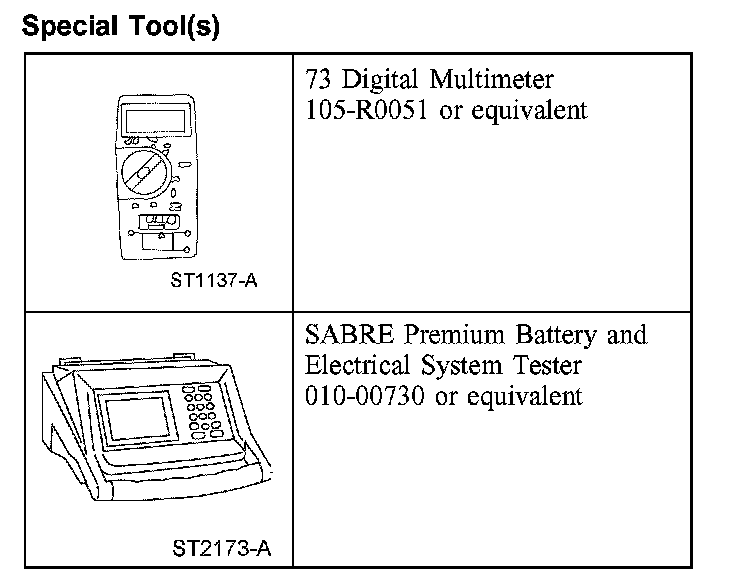 Special Tool(s)

| | |
|---|---|
| ST1137-A | 73 Digital Multimeter 105-R0051 or equivalent |
| ST2173-A | SABRE Premium Battery and Electrical System Tester 010-00730 or equivalent |